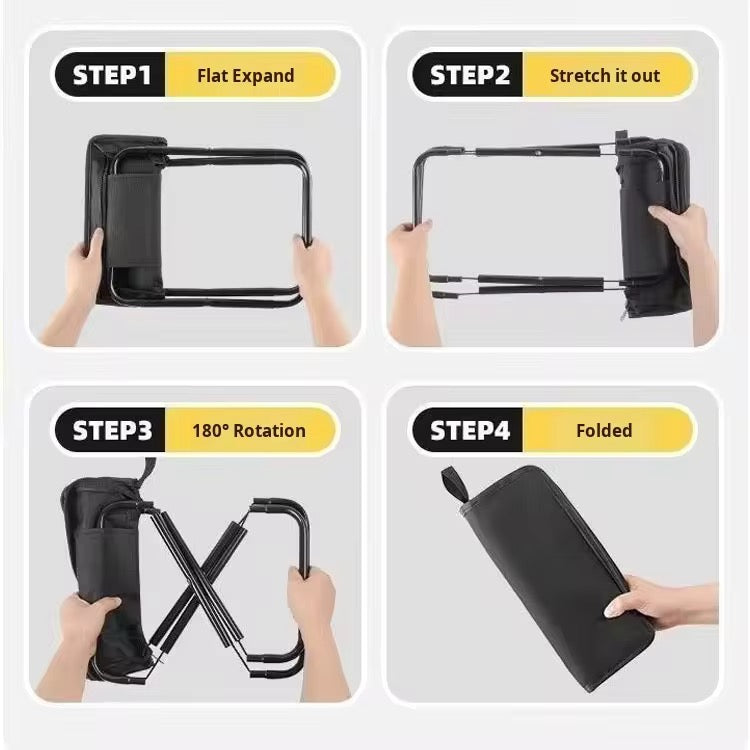 STEP1 Flat Expand

STEP2 Stretch it out

STEP3 180° Rotation

STEP4 Folded